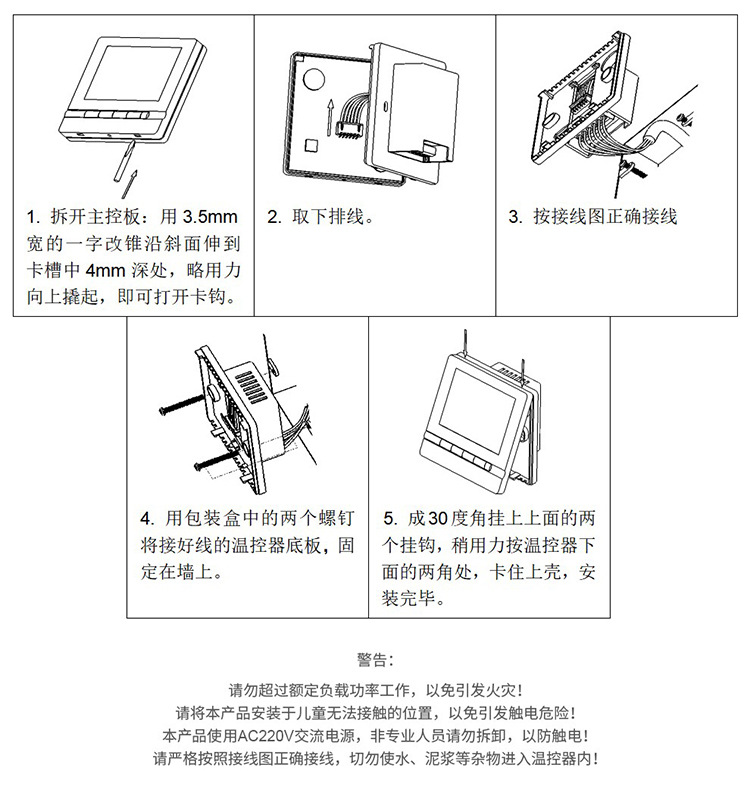 1. 拆开主控板：用 3.5mm 宽的一字改锥沿斜面伸到卡槽中 4mm 深处，略用力向上撬起，即可打开卡钩。

2. 取下排线。

3. 按接线图正确接线

4. 用包装盒中的两个螺钉将接好线的温控器底板，固定在墙上。

5. 成30度角挂上上面的两个挂钩，稍用力按温控器下面的两角处，卡住上壳，安装完毕。

警告：

请勿超过额定负载功率工作，以免引发火灾！
请将本产品安装于儿童无法接触的位置，以免引发触电危险！
本产品使用AC220V交流电源，非专业人员请勿拆卸，以防触电！
请严格按照接线图正确接线，切勿使水、泥浆等杂物进入温控器内！